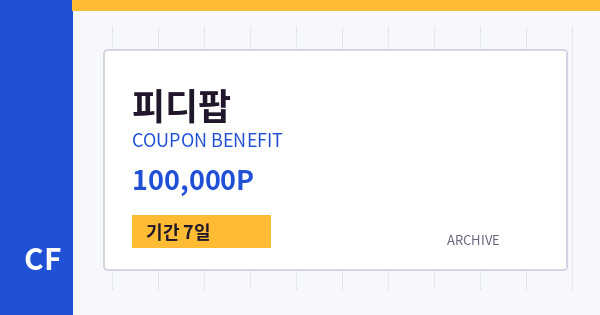 피디팝
COUPON BENEFIT
100,000P
기간 7일
ARCHIVE
CF