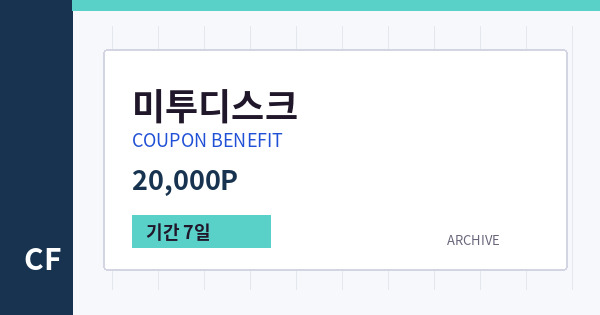 미투디스크
COUPON BENEFIT
20,000P
기간 7일
ARCHIVE
CF