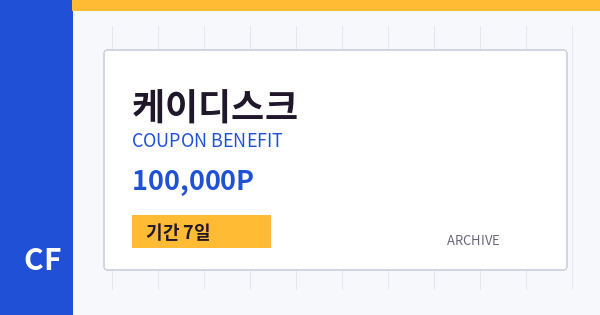 케이디스크
COUPON BENEFIT
100,000P
기간 7일
ARCHIVE
CF